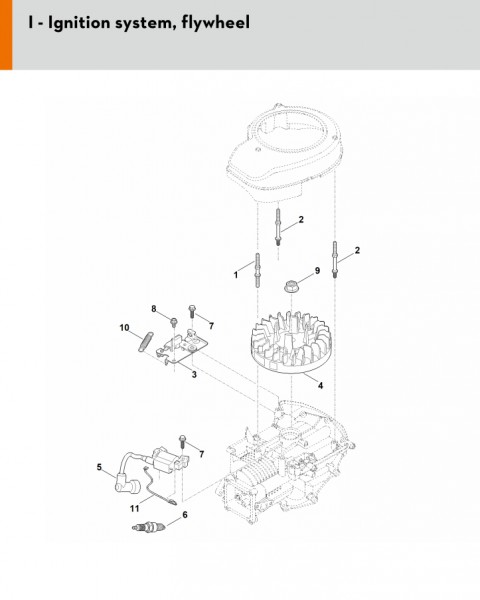 I - Ignition system, flywheel

2
2
1
9
8
7
10
3
4
7
5
11
6